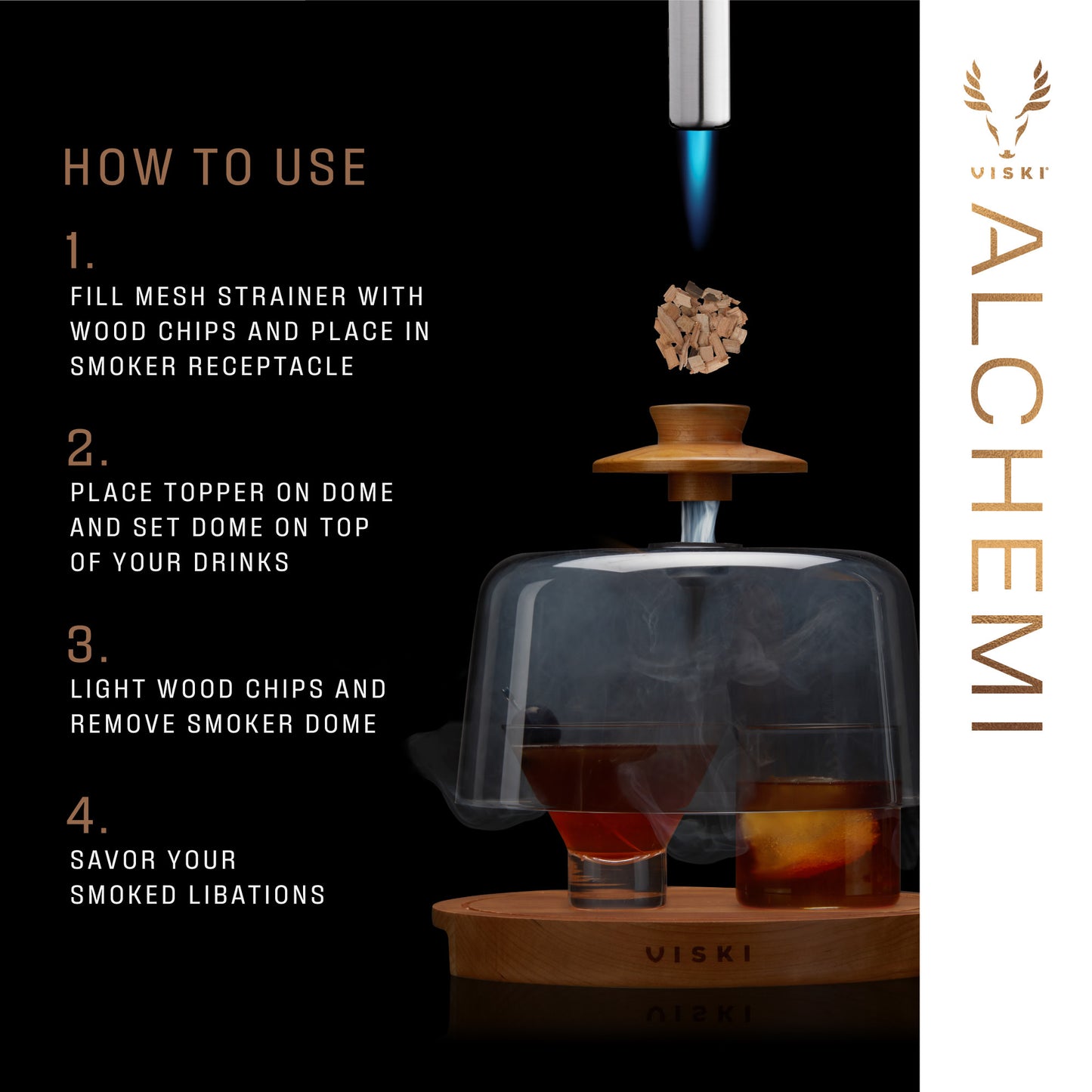 HOW TO USE

1.
FILL MESH STRAINER WITH WOOD CHIPS AND PLACE IN SMOKER RECEPTACLE

2.
PLACE TOPPER ON DOME AND SET DOME ON TOP OF YOUR DRINKS

3.
LIGHT WOOD CHIPS AND REMOVE SMOKER DOME

4.
SAVOR YOUR SMOKED LIBATIONS

VISKI

VISKI

ALCHEMI